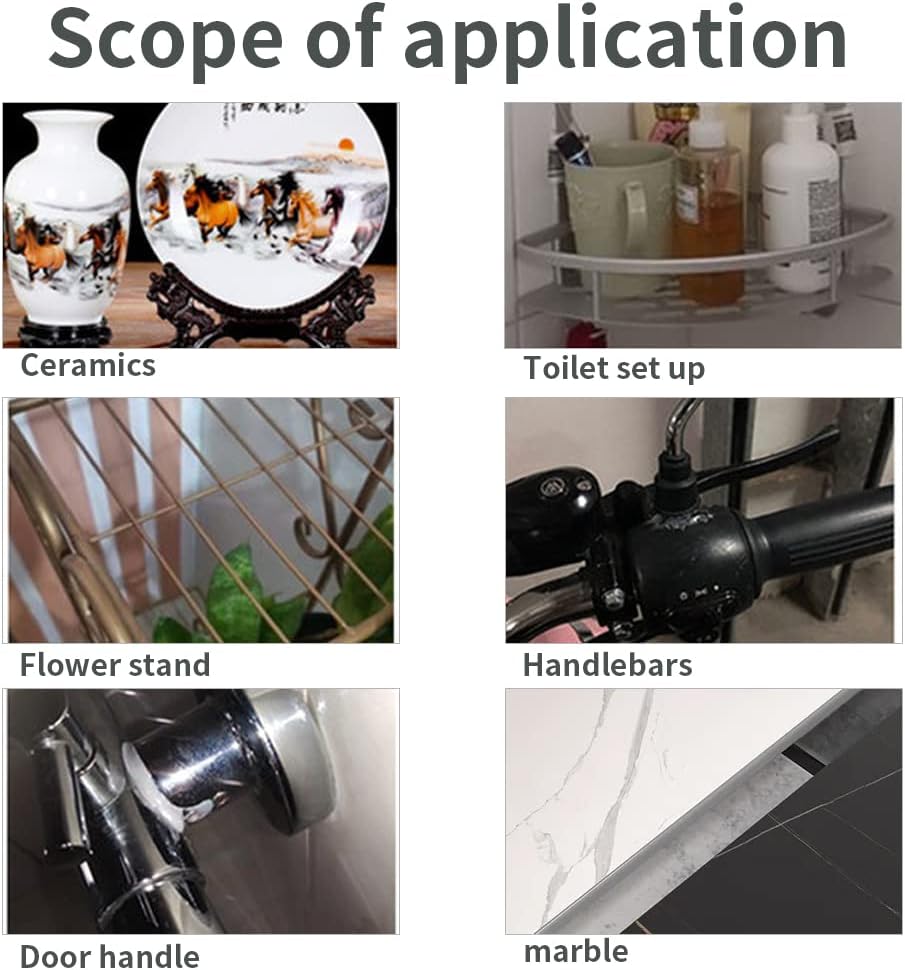 Scope of application

Ceramics

Toilet set up

Flower stand

Handlebars

Door handle

marble