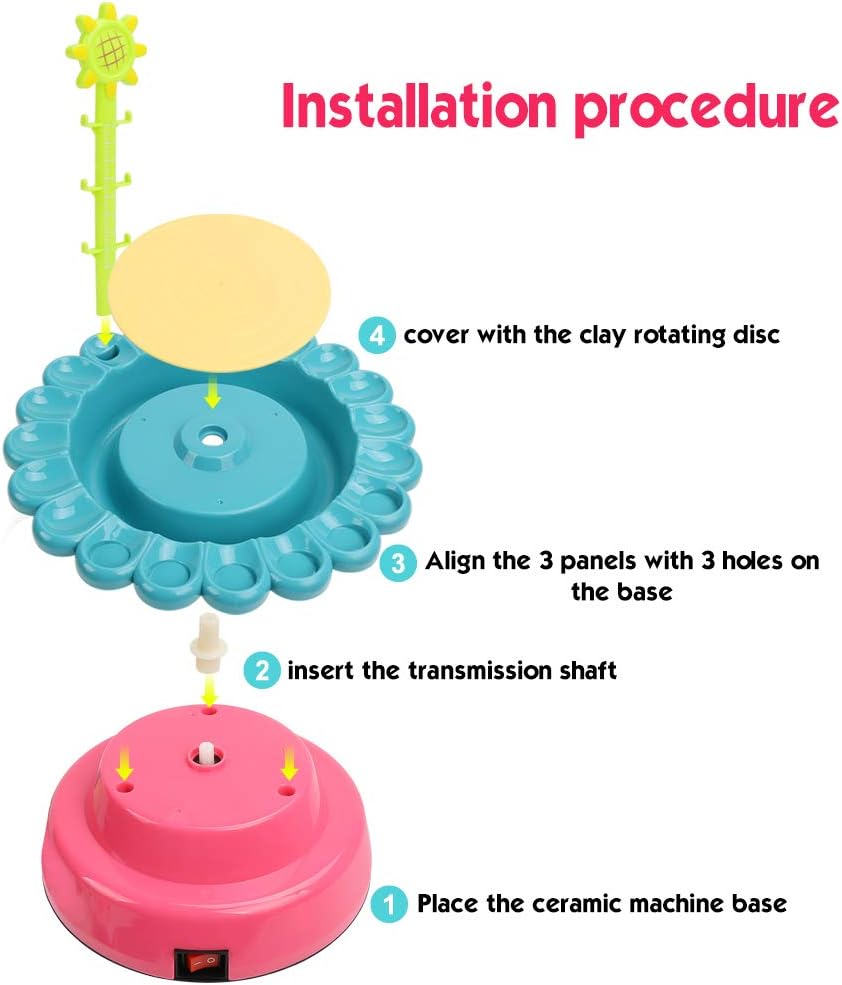 Installation procedure

4 cover with the clay rotating disc

3 Align the 3 panels with 3 holes on the base

2 insert the transmission shaft

1 Place the ceramic machine base