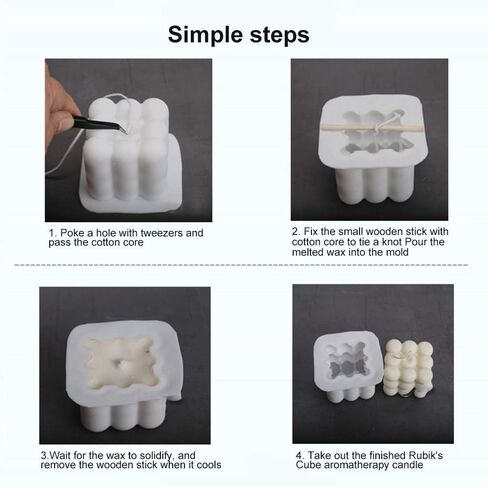 Simple steps

1. Poke a hole with tweezers and pass the cotton core

2. Fix the small wooden stick with cotton core to tie a knot Pour the melted wax into the mold

3.Wait for the wax to solidify, and remove the wooden stick when it cools

4. Take out the finished Rubik's Cube aromatherapy candle