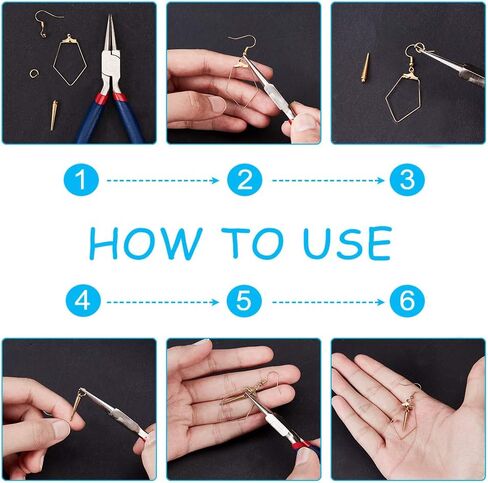 1 2 3

HOW TO USE

4 5 6