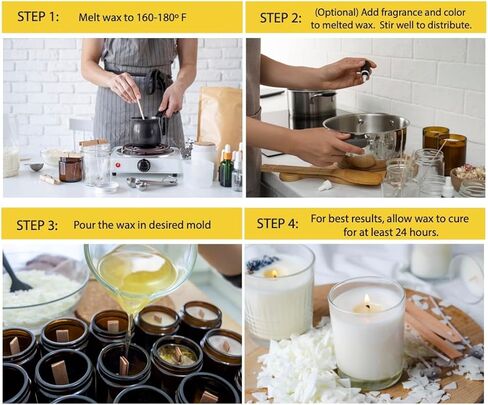 STEP 1: Melt wax to 160-180° F

STEP 2: (Optional) Add fragrance and color to melted wax. Stir well to distribute.

STEP 3: Pour the wax in desired mold

STEP 4: For best results, allow wax to cure for at least 24 hours.