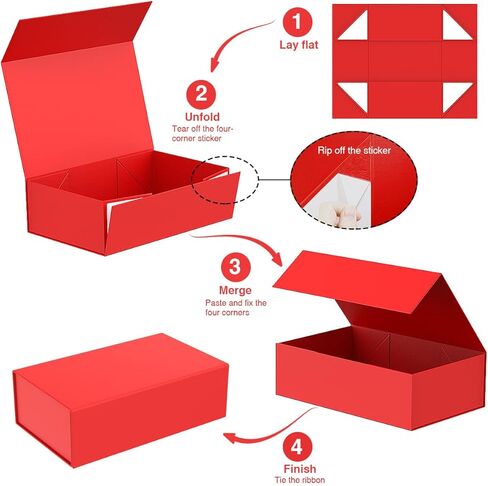 1
Lay flat

2
Unfold
Tear off the four-corner sticker

Rip off the sticker

3
Merge
Paste and fix the four corners

4
Finish
Tie the ribbon