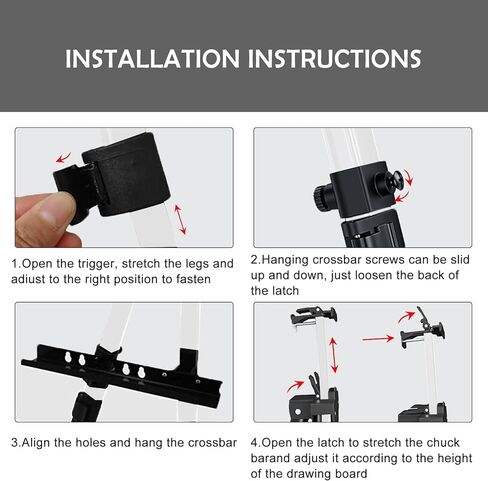 INSTALLATION INSTRUCTIONS

1.Open the trigger, stretch the legs and adiust to the right position to fasten

2.Hanging crossbar screws can be slid up and down, just loosen the back of the latch

3.Align the holes and hang the crossbar

4.Open the latch to stretch the chuck barand adjust it according to the height of the drawing board