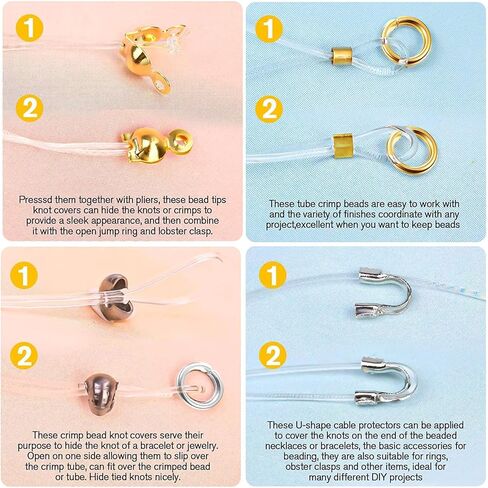 1

2

Presssd them together with pliers, these bead tips knot covers can hide the knots or crimps to provide a sleek appearance, and then combine it with the open jump ring and lobster clasp.

1

2

These tube crimp beads are easy to work with and the variety of finishes coordinate with any project,excellent when you want to keep beads

1

2

These crimp bead knot covers serve their purpose to hide the knot of a bracelet or jewelry. Open on one side allowing them to slip over the crimp tube, can fit over the crimped bead or tube. Hide tied knots nicely.

1

2

These U-shape cable protectors can be applied to cover the knots on the end of the beaded necklaces or bracelets, the basic accessories for beading, they are also suitable for rings, obster clasps and other items, ideal for many different DIY projects