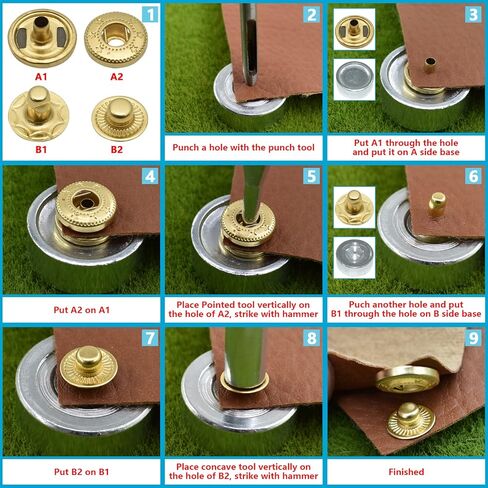 1
A1
A2
B1
B2

2
Punch a hole with the punch tool

3
Put A1 through the hole and put it on A side base

4
Put A2 on A1

5
Place Pointed tool vertically on the hole of A2, strike with hammer

6
Puch another hole and put B1 through the hole on B side base

7
Put B2 on B1

8
Place concave tool vertically on the hole of B2, strike with hammer

9
Finished