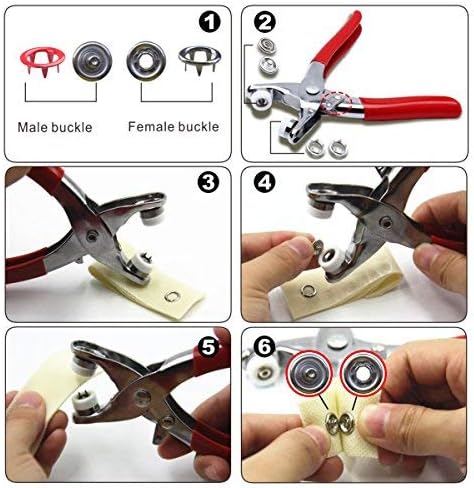 1

Male buckle

Female buckle

2

3

4

5

6