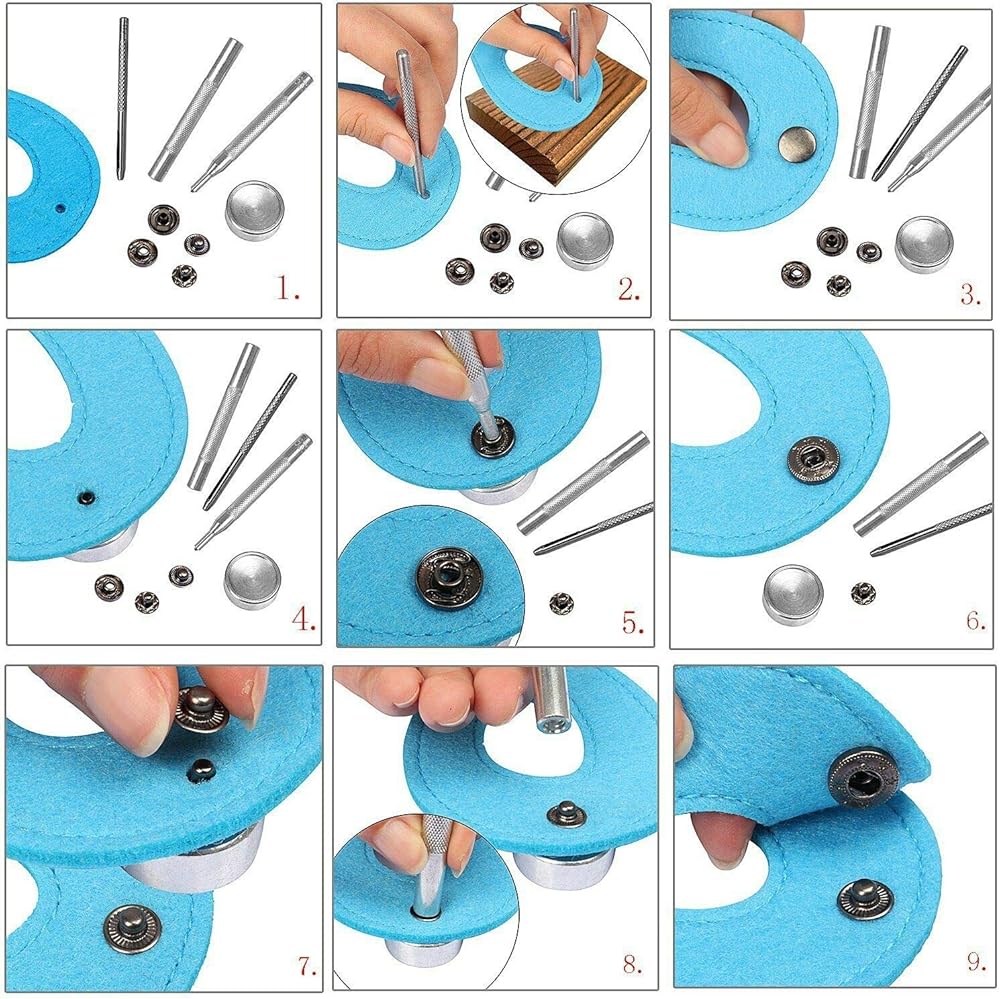 1.

2.

3.

4.

5.

6.

7.

8.

9.