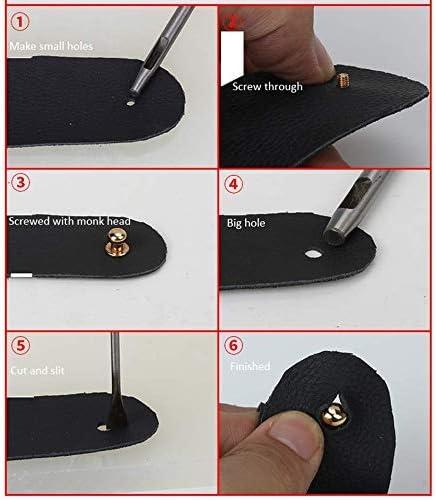 ①
Make small holes

2
Screw through

③
Screwed with monk head

④
Big hole

⑤
Cut and slit

⑥
Finished