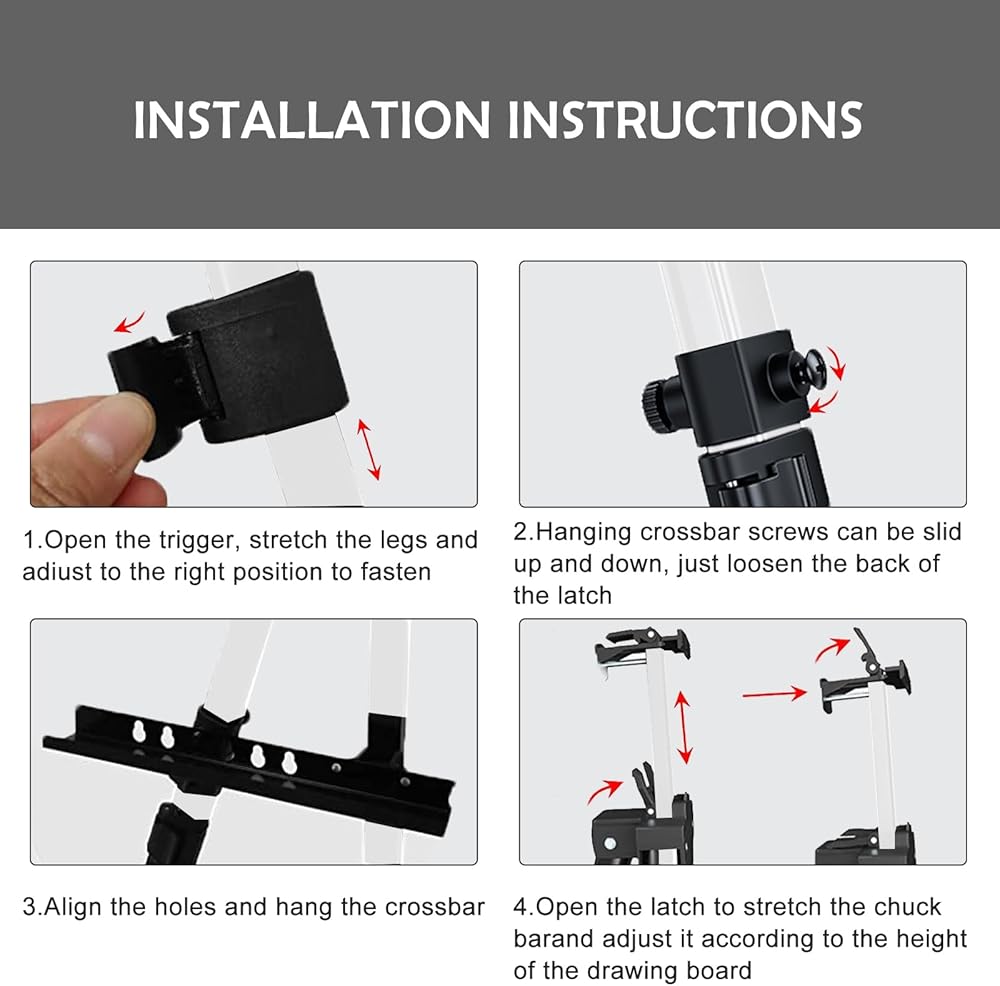 INSTALLATION INSTRUCTIONS

1.Open the trigger, stretch the legs and adiust to the right position to fasten

2.Hanging crossbar screws can be slid up and down, just loosen the back of the latch

3.Align the holes and hang the crossbar

4.Open the latch to stretch the chuck barand adjust it according to the height of the drawing board