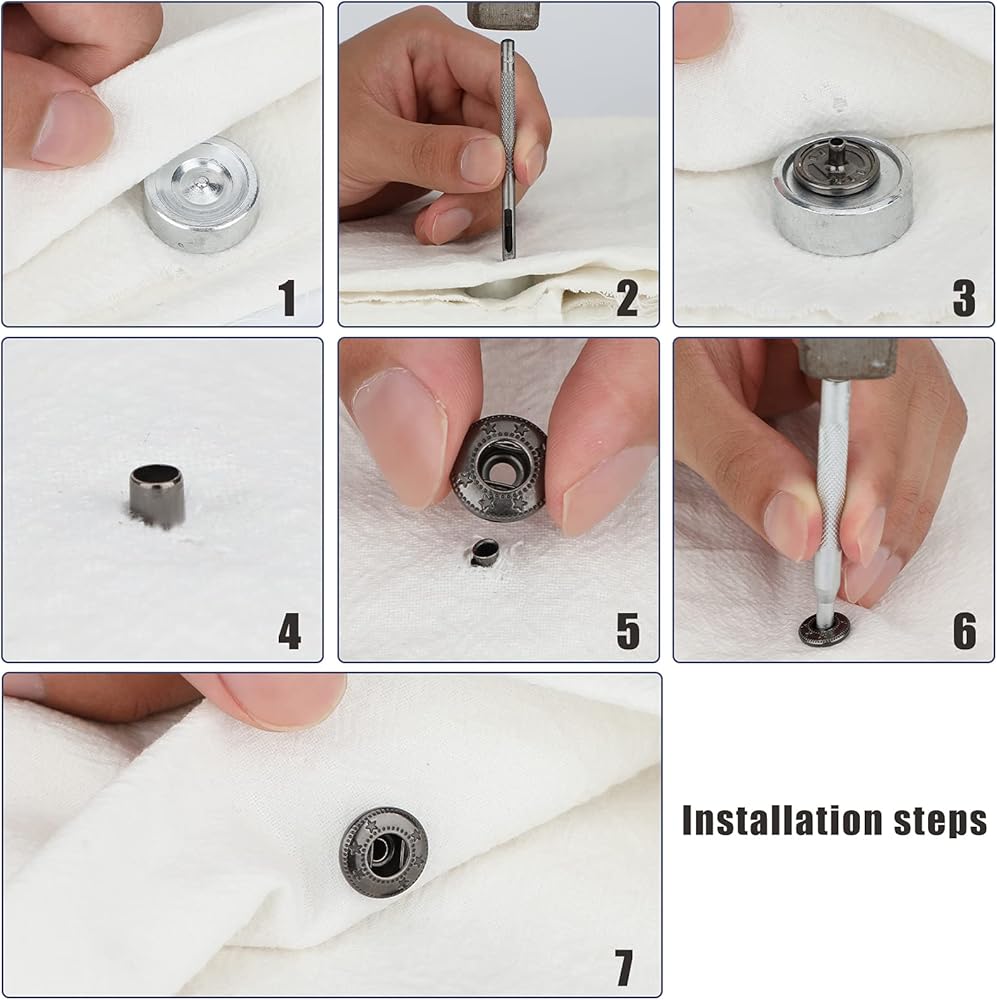 1

2

3

4

5

6

7

Installation steps