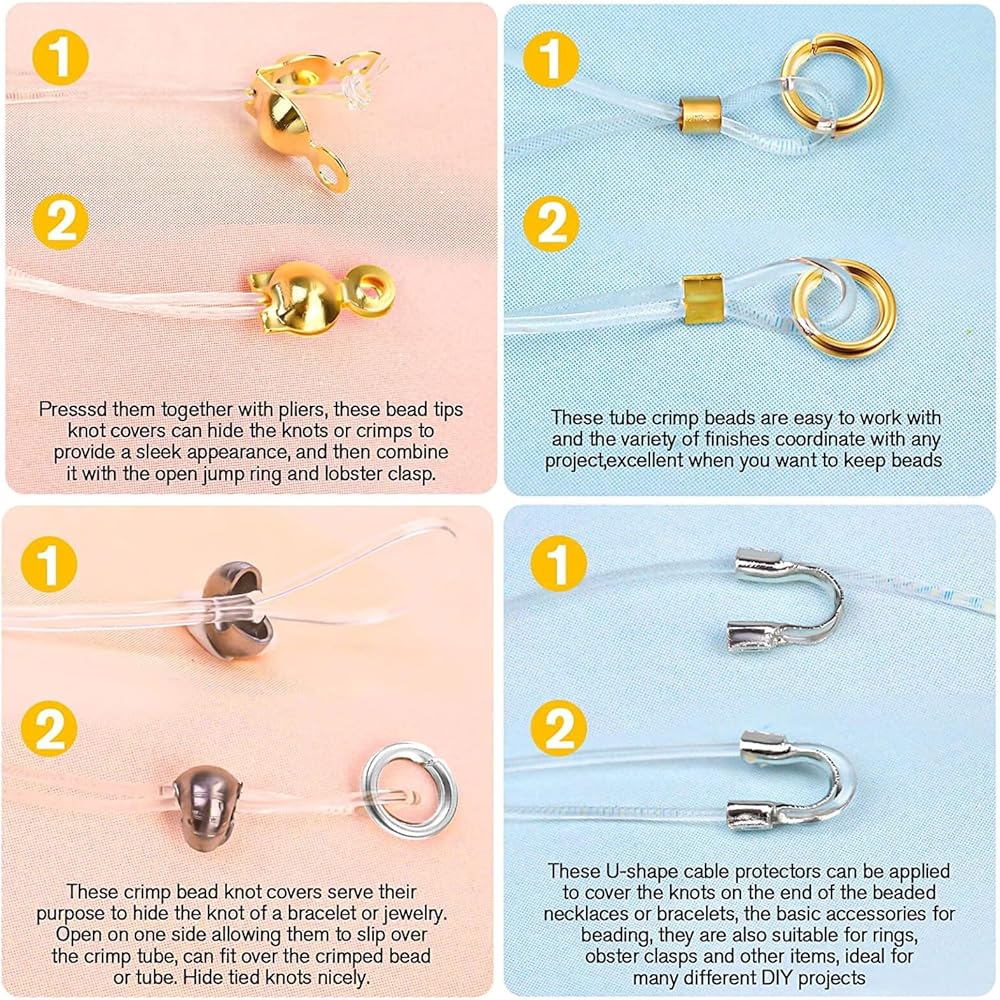 1

2

Presssd them together with pliers, these bead tips knot covers can hide the knots or crimps to provide a sleek appearance, and then combine it with the open jump ring and lobster clasp.

1

2

These tube crimp beads are easy to work with and the variety of finishes coordinate with any project,excellent when you want to keep beads

1

2

These crimp bead knot covers serve their purpose to hide the knot of a bracelet or jewelry. Open on one side allowing them to slip over the crimp tube, can fit over the crimped bead or tube. Hide tied knots nicely.

1

2

These U-shape cable protectors can be applied to cover the knots on the end of the beaded necklaces or bracelets, the basic accessories for beading, they are also suitable for rings, obster clasps and other items, ideal for many different DIY projects