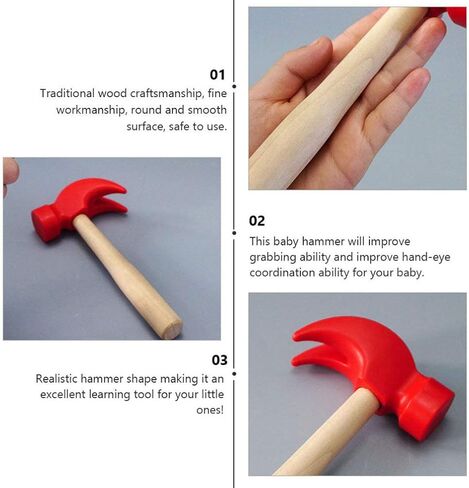 01
Traditional wood craftsmanship, fine workmanship, round and smooth surface, safe to use.

02
This baby hammer will improve grabbing ability and improve hand-eye coordination ability for your baby.

03
Realistic hammer shape making it an excellent learning tool for your little ones!