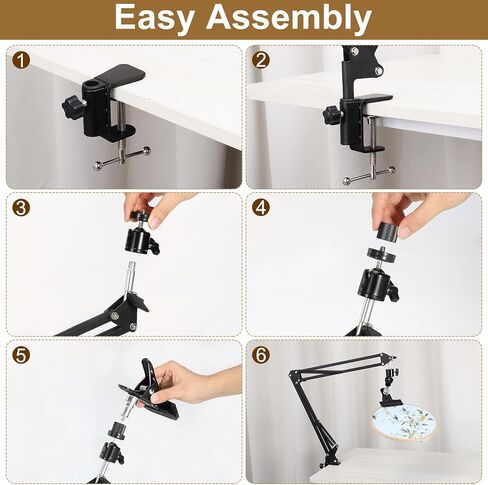 Easy Assembly

1

2

3

4

5

6