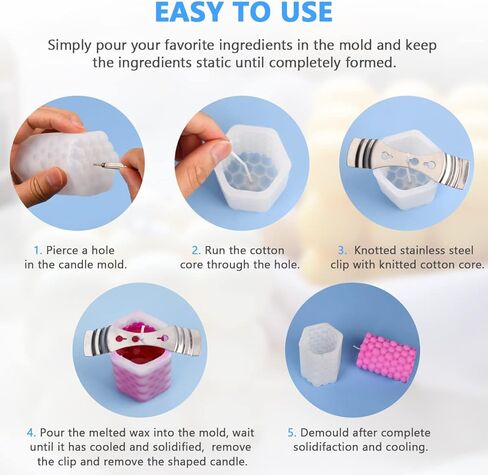 EASY TO USE

Simply pour your favorite ingredients in the mold and keep the ingredients static until completely formed.

1. Pierce a hole in the candle mold.

2. Run the cotton core through the hole.

3. Knotted stainless steel clip with knitted cotton core.

4. Pour the melted wax into the mold, wait until it has cooled and solidified, remove the clip and remove the shaped candle.

5. Demould after complete solidifaction and cooling.