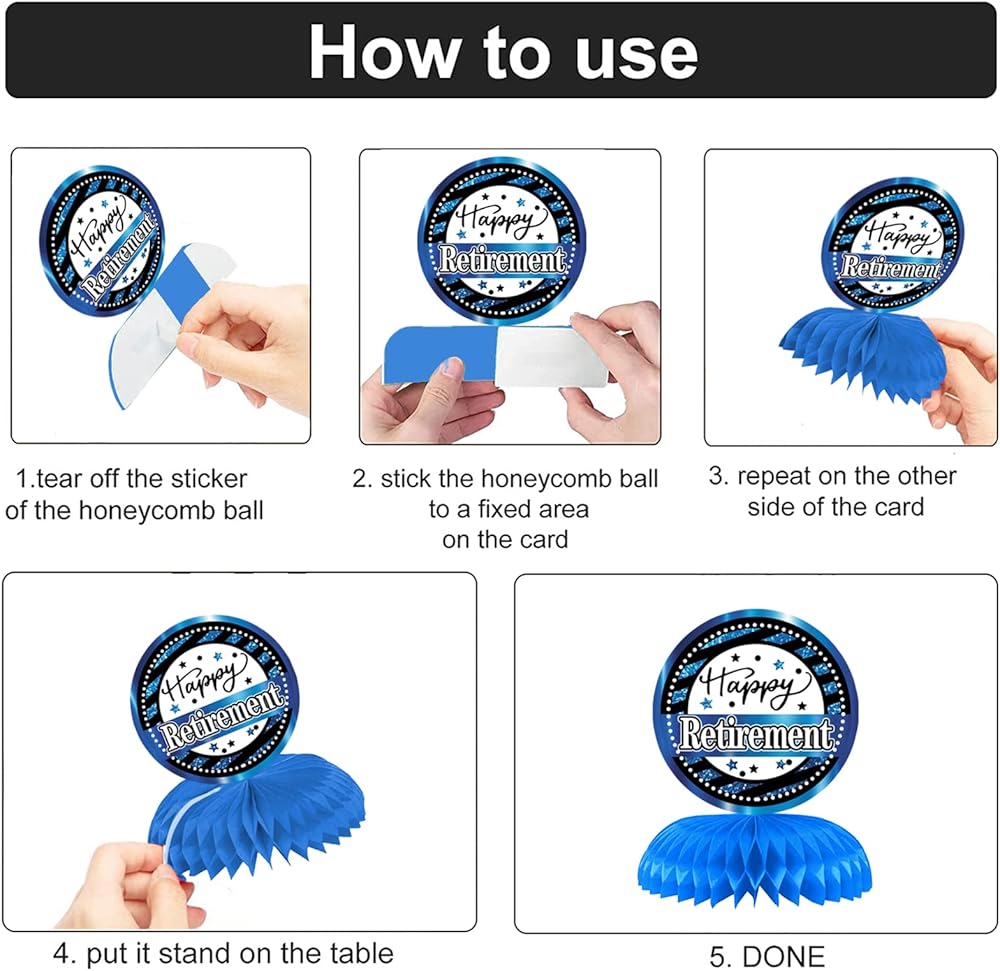 How to use

Happy Retirement

1.tear off the sticker of the honeycomb ball

Happy Retirement

2. stick the honeycomb ball to a fixed area on the card

Happy Retirement

3. repeat on the other side of the card

Happy Retirement

4. put it stand on the table

Happy Retirement

5. DONE