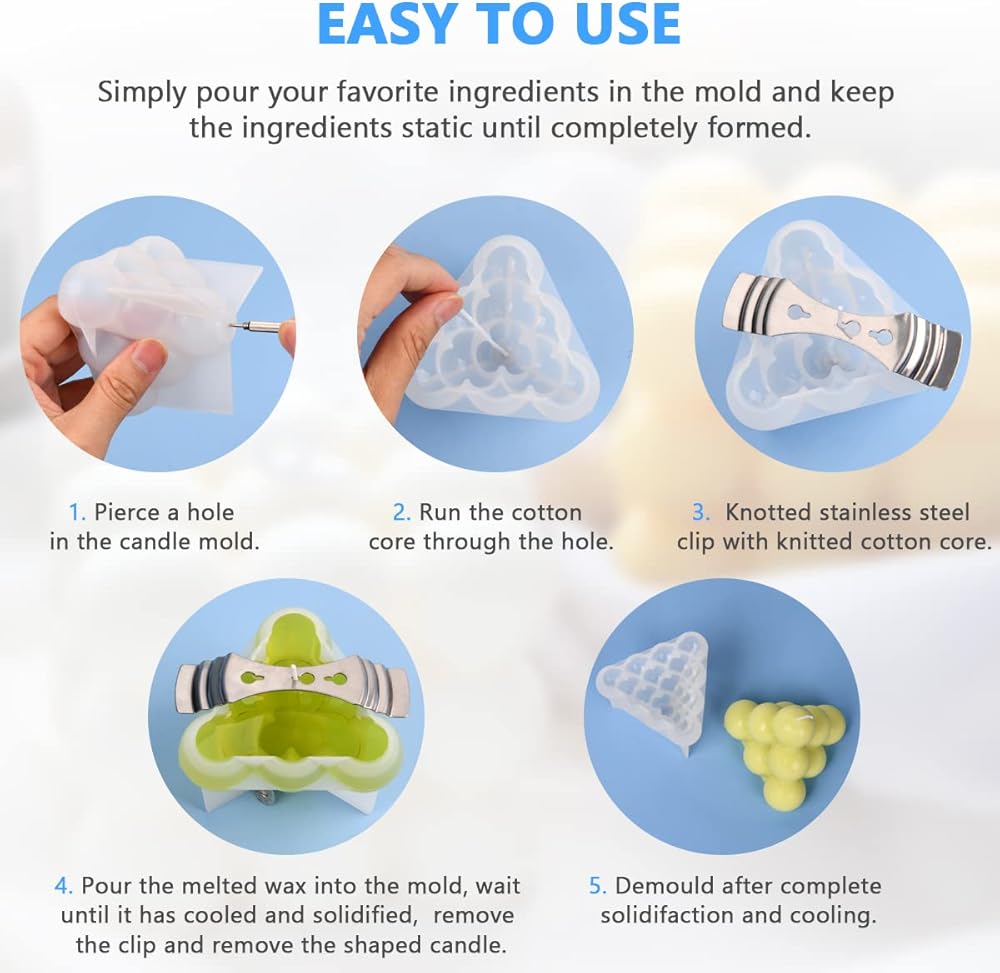 EASY TO USE

Simply pour your favorite ingredients in the mold and keep the ingredients static until completely formed.

1. Pierce a hole in the candle mold.

2. Run the cotton core through the hole.

3. Knotted stainless steel clip with knitted cotton core.

4. Pour the melted wax into the mold, wait until it has cooled and solidified, remove the clip and remove the shaped candle.

5. Demould after complete solidifaction and cooling.