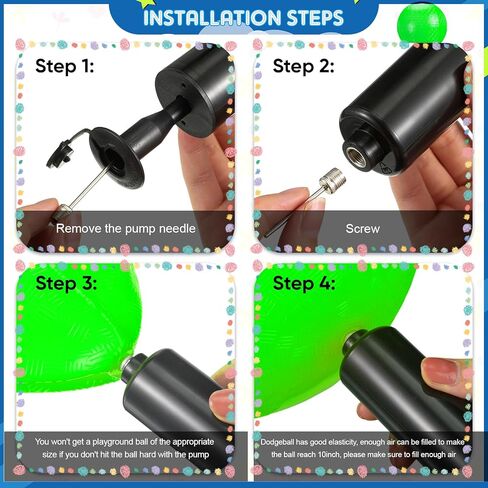 INSTALLATION STEPS

Step 1:

Remove the pump needle

Step 2:

Screw

Step 3:

You won't get a playground ball of the appropriate size if you don't hit the ball hard with the pump

Step 4:

Dodgeball has good elasticity, enough air can be filled to make the ball reach 10inch, please make sure to fill enough air