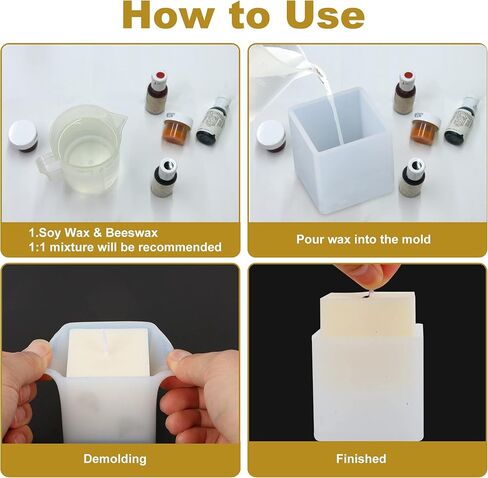 How to Use

1.Soy Wax & Beeswax
1:1 mixture will be recommended

Pour wax into the mold

Demolding

Finished