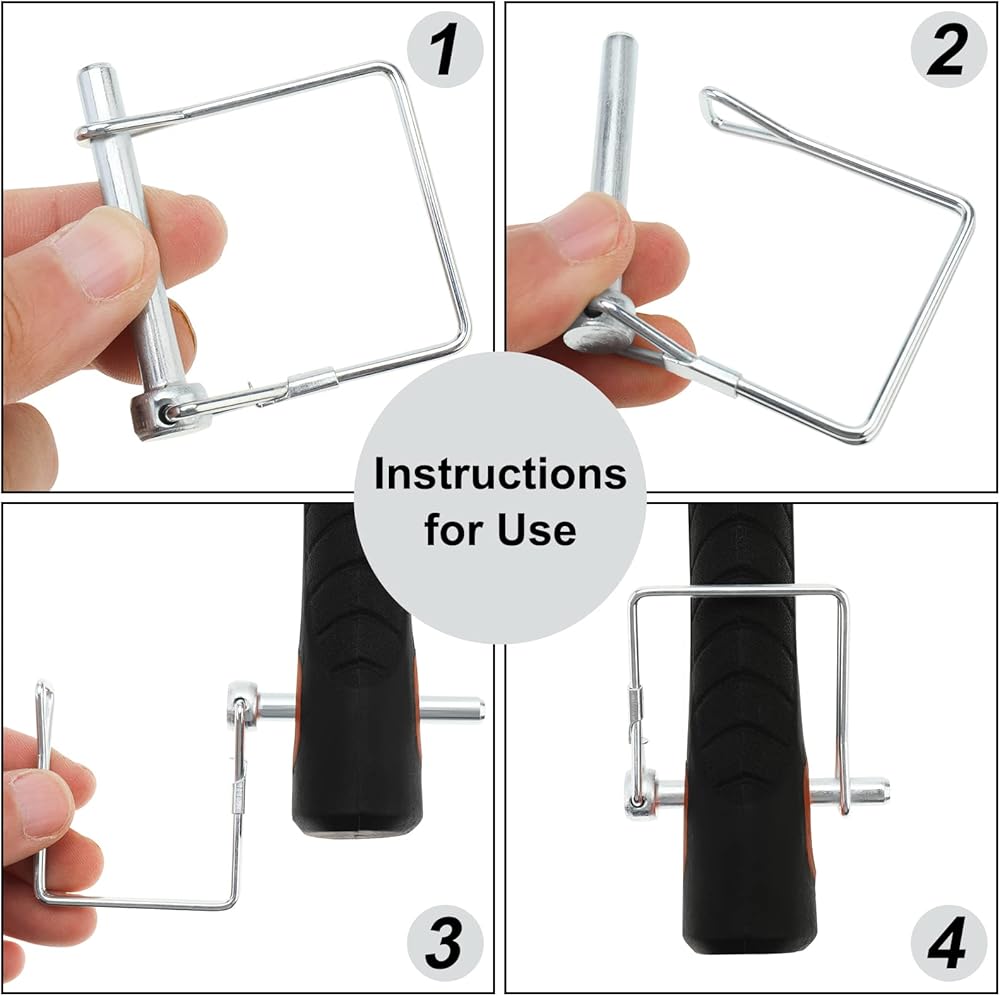 1

2

Instructions for Use

3

4