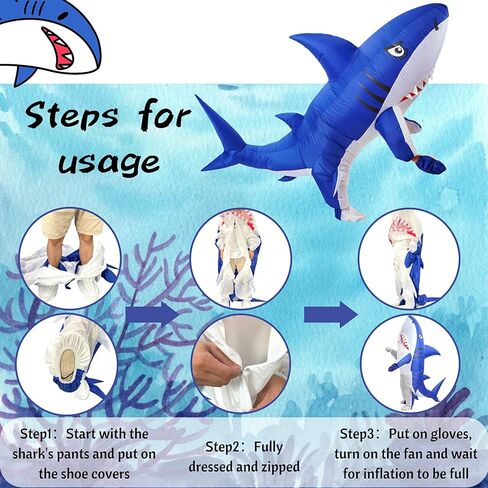 Steps for usage

Step1: Start with the shark's pants and put on the shoe covers

Step2: Fully dressed and zipped

Step3: Put on gloves, turn on the fan and wait for inflation to be full