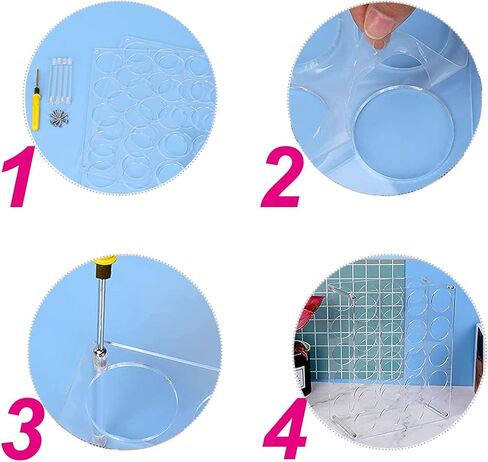 1

2

3

4