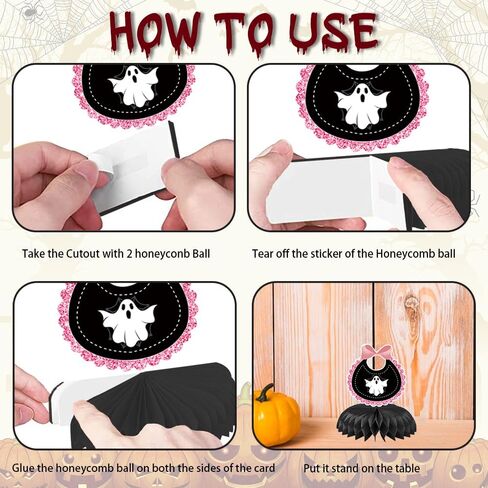 HOW TO USE

Take the Cutout with 2 honeycomb Ball

Tear off the sticker of the Honeycomb ball

Glue the honeycomb ball on both the sides of the card

Put it stand on the table