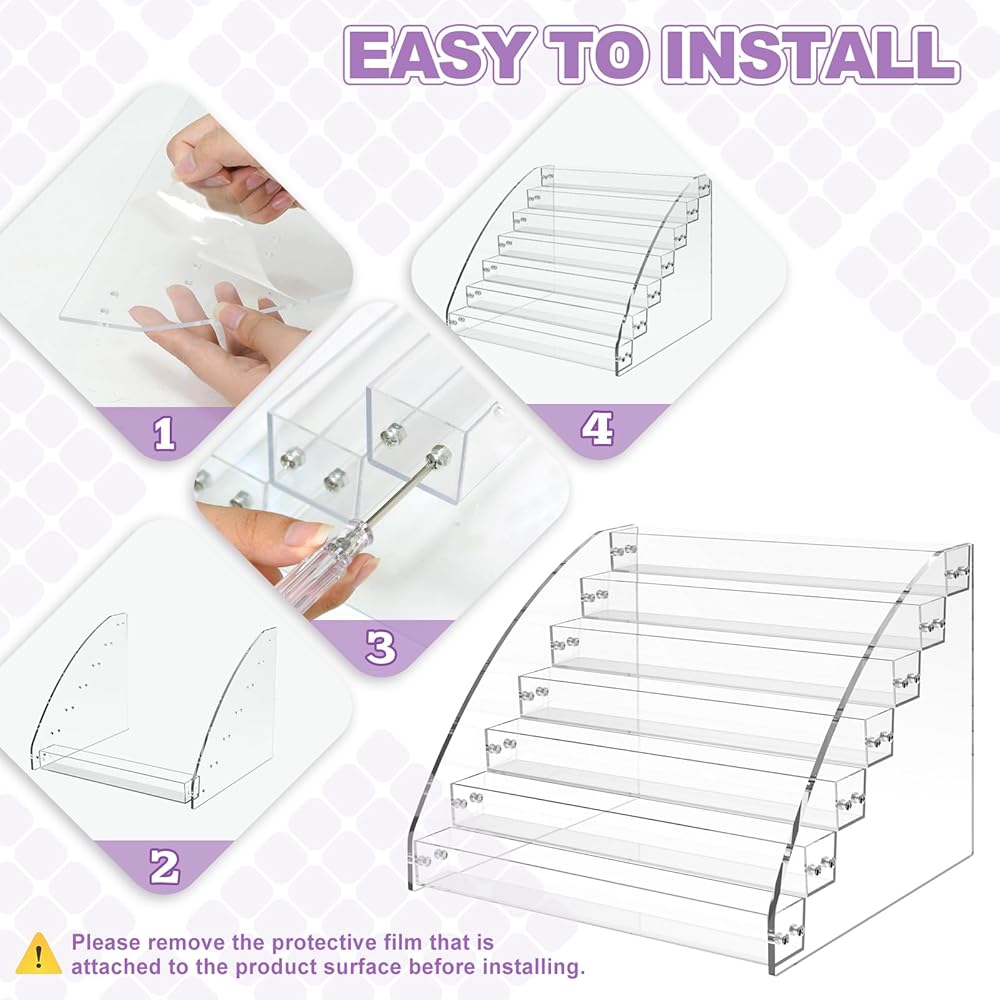 EASY TO INSTALL

1

4

3

2

Please remove the protective film that is attached to the product surface before installing.