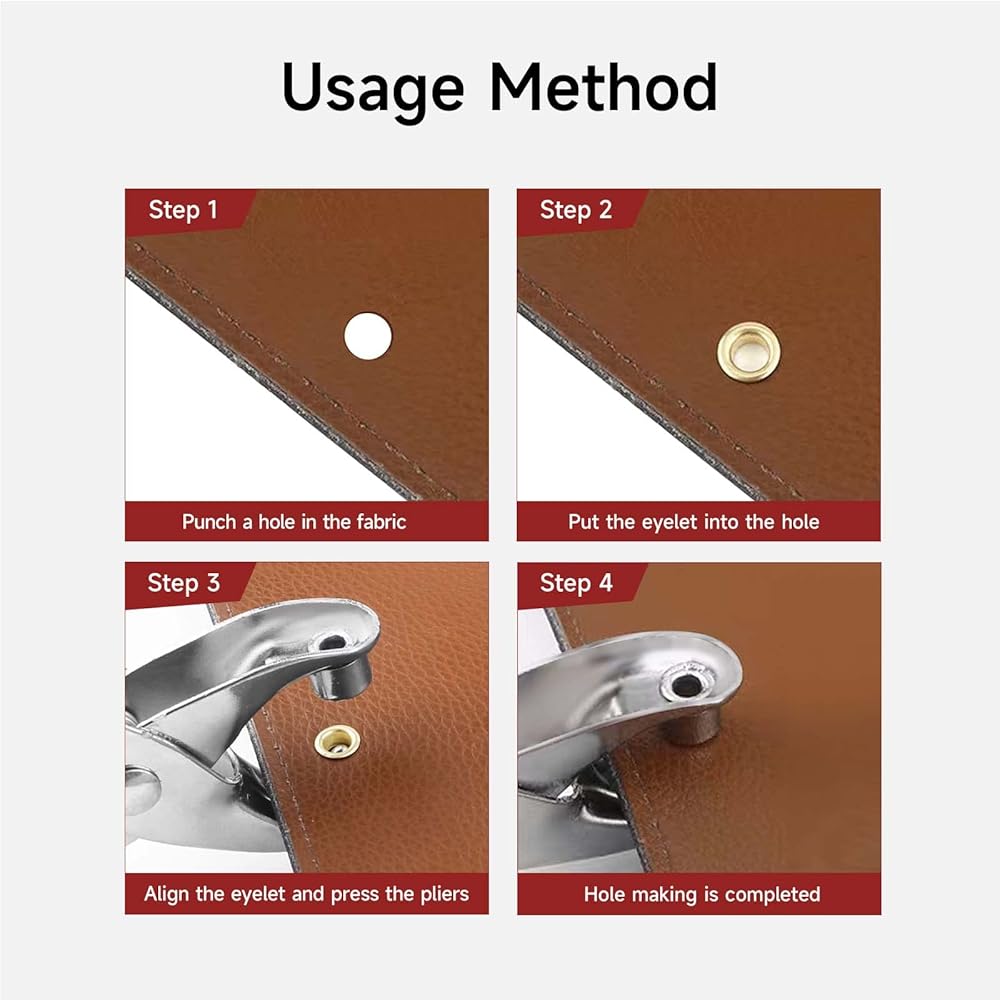 Usage Method

Step 1

Punch a hole in the fabric

Step 2

Put the eyelet into the hole

Step 3

Align the eyelet and press the pliers

Step 4

Hole making is completed