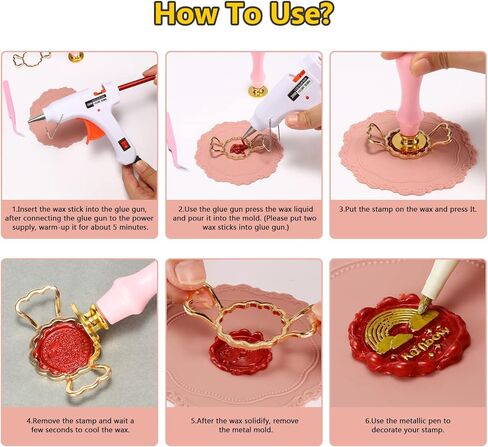 How To Use?

1.Insert the wax stick into the glue gun, after connecting the glue gun to the power supply, warm-up it for about 5 minutes.

2.Use the glue gun press the wax liquid and pour it into the mold. (Please put two wax sticks into glue gun.)

3.Put the stamp on the wax and press It.

4.Remove the stamp and wait a few seconds to cool the wax.

5.After the wax solidify, remove the metal mold.

6.Use the metallic pen to decorate your stamp.