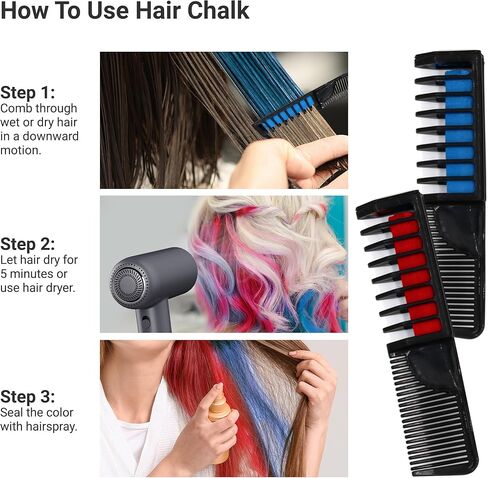 How To Use Hair Chalk

Step 1:
Comb through wet or dry hair in a downward motion.

Step 2:
Let hair dry for 5 minutes or use hair dryer.

Step 3:
Seal the color with hairspray.