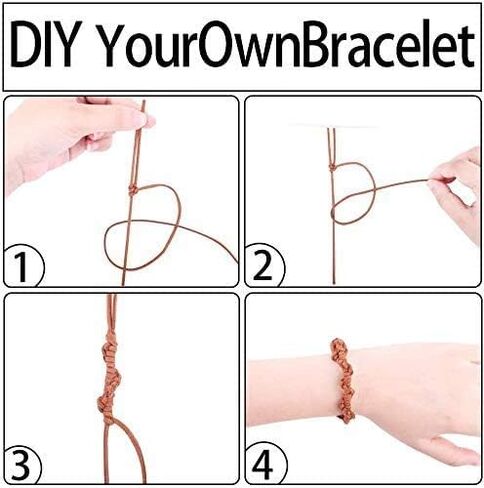 DIY YourOwnBracelet

1

2

3

4