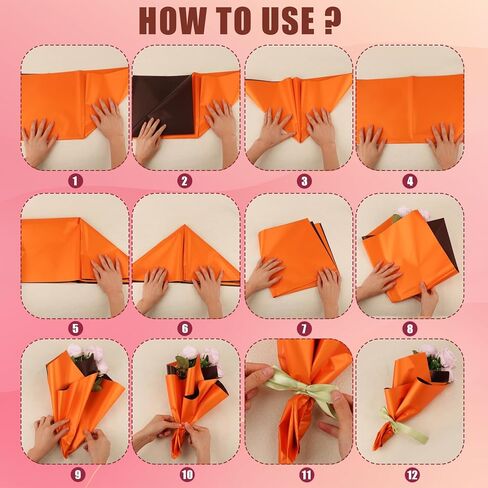 HOW TO USE ?

1

2

3

4

5

6

7

8

9

10

11

12