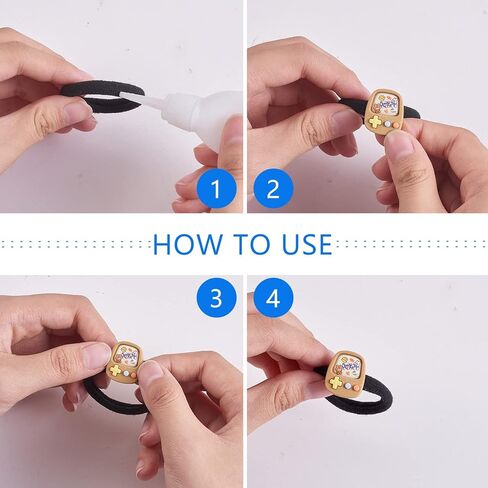 1

2

HOW TO USE

3

4