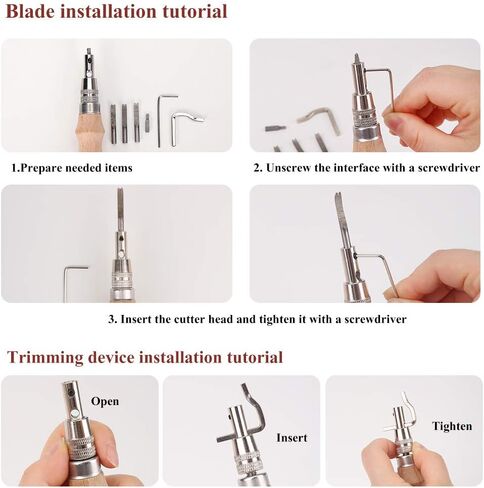 Blade installation tutorial

1.Prepare needed items

2. Unscrew the interface with a screwdriver

3. Insert the cutter head and tighten it with a screwdriver

Trimming device installation tutorial

Open

Insert

Tighten