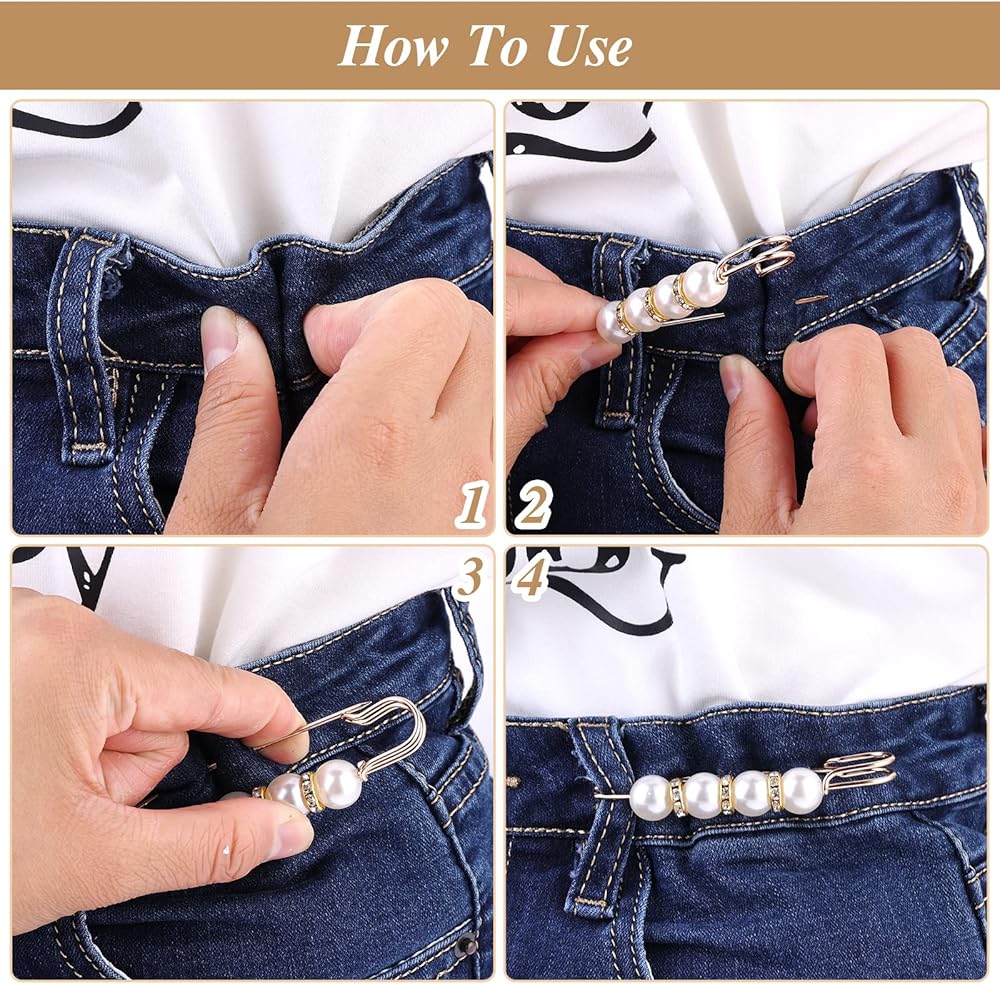 How To Use

1

2

3

4