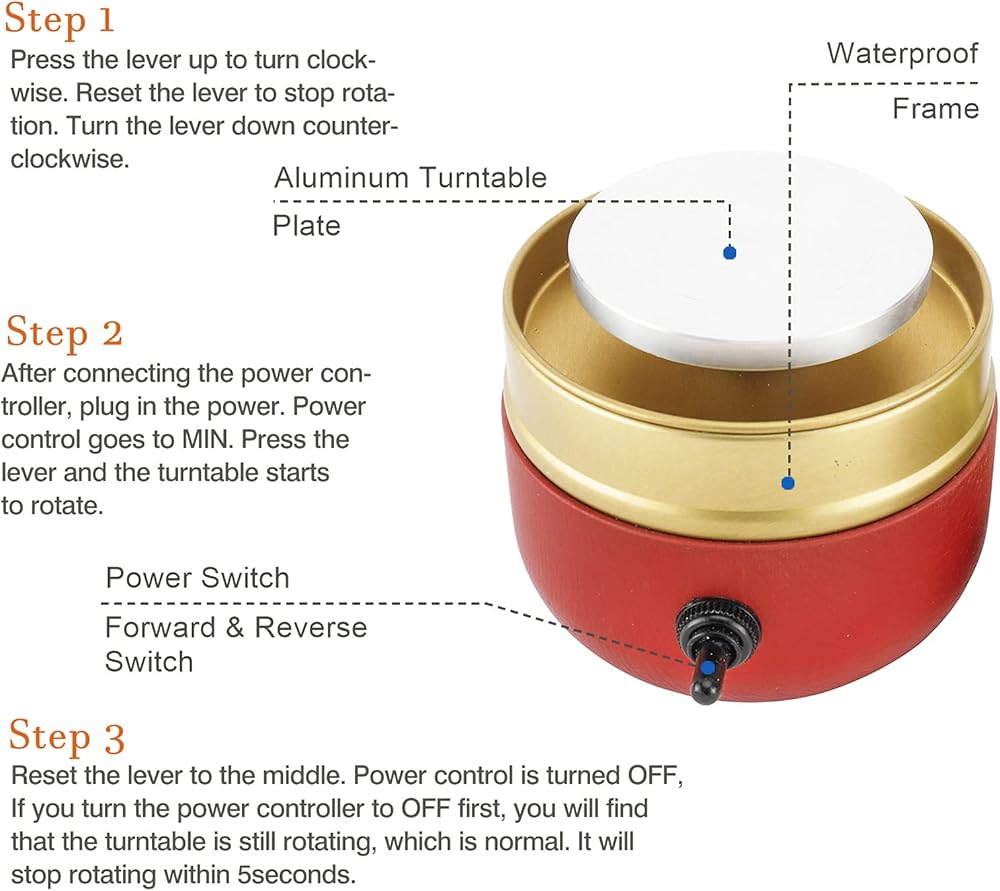 Step 1
Press the lever up to turn clockwise. Reset the lever to stop rotation. Turn the lever down counterclockwise.

Waterproof
Frame

Aluminum Turntable
Plate

Step 2
After connecting the power controller, plug in the power. Power control goes to MIN. Press the lever and the turntable starts to rotate.

Power Switch
Forward & Reverse Switch

Step 3
Reset the lever to the middle. Power control is turned OFF, If you turn the power controller to OFF first, you will find that the turntable is still rotating, which is normal. It will stop rotating within 5seconds.