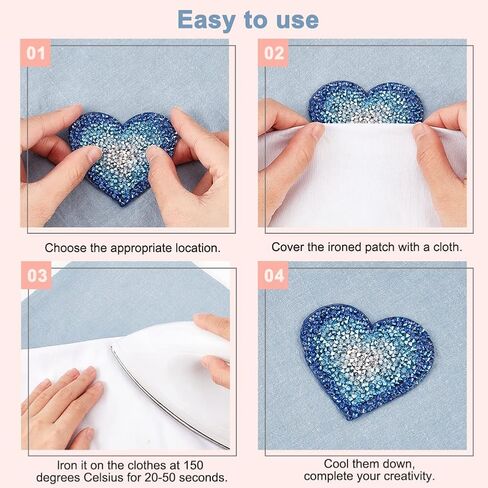 Easy to use

01

Choose the appropriate location.

02

Cover the ironed patch with a cloth.

03

Iron it on the clothes at 150 degrees Celsius for 20-50 seconds.

04

Cool them down, complete your creativity.