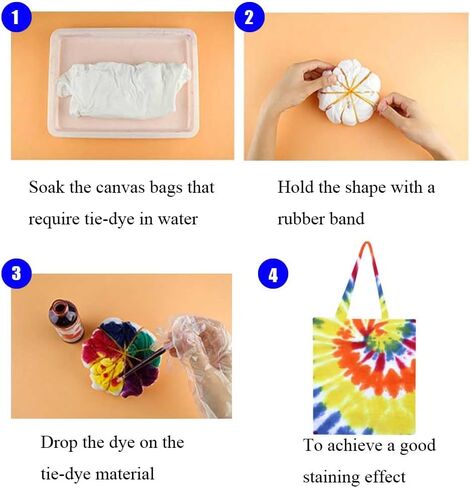 1

Soak the canvas bags that require tie-dye in water

2

Hold the shape with a rubber band

3

Drop the dye on the tie-dye material

4

To achieve a good staining effect