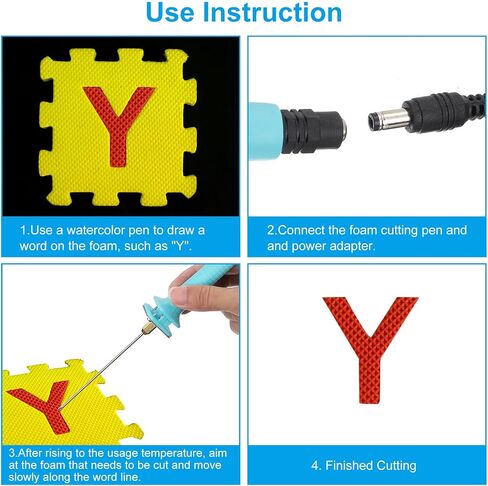 Use Instruction

Y

1.Use a watercolor pen to draw a word on the foam, such as "Y".

2.Connect the foam cutting pen and and power adapter.

Y

3.After rising to the usage temperature, aim at the foam that needs to be cut and move slowly along the word line.

Y

4. Finished Cutting