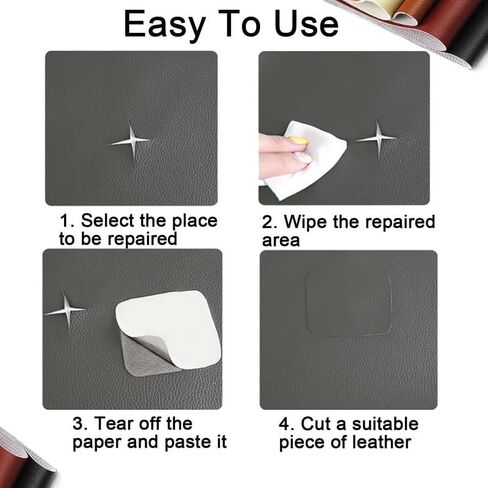 Easy To Use

1. Select the place to be repaired

2. Wipe the repaired area

3. Tear off the paper and paste it

4. Cut a suitable piece of leather