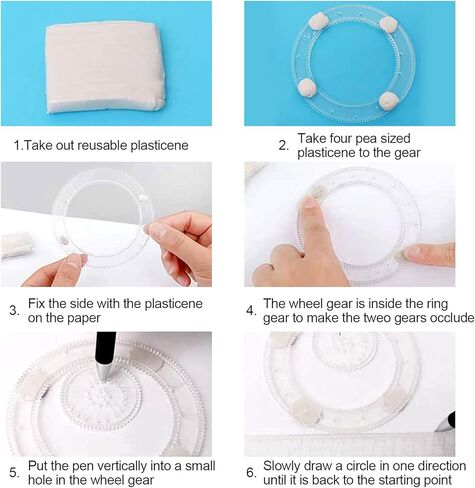 1.Take out reusable plasticene

2. Take four pea sized plasticene to the gear

3. Fix the side with the plasticene on the paper

4. The wheel gear is inside the ring gear to make the tweo gears occlude

5. Put the pen vertically into a small hole in the wheel gear

6. Slowly draw a circle in one direction until it is back to the starting point