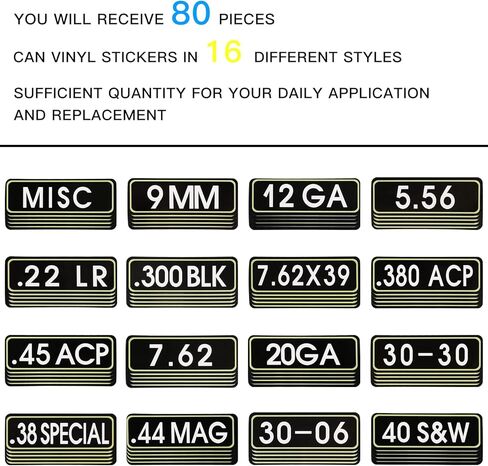 YOU WILL RECEIVE 80 PIECES

CAN VINYL STICKERS IN 16 DIFFERENT STYLES

SUFFICIENT QUANTITY FOR YOUR DAILY APPLICATION AND REPLACEMENT

MISC

9MM

12 GA

5.56

.22 LR

.300 BLK

7.62X39

.380 ACP

.45 ACP

7.62

20GA

30-30

.38 SPECIAL

.44 MAG

30-06

40 S&W