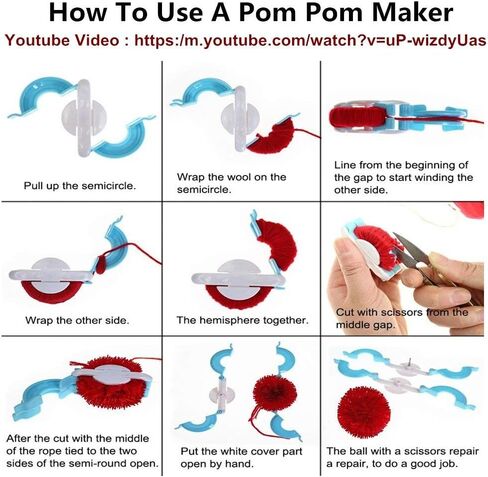 How To Use A Pom Pom Maker

Youtube Video : https:/m.youtube.com/watch?v=uP-wizdyUas

Pull up the semicircle.

Wrap the wool on the semicircle.

Line from the beginning of the gap to start winding the other side.

Wrap the other side.

The hemisphere together.

Cut with scissors from the middle gap.

After the cut with the middle of the rope tied to the two sides of the semi-round open.

Put the white cover part open by hand.

The ball with a scissors repair a repair, to do a good job.