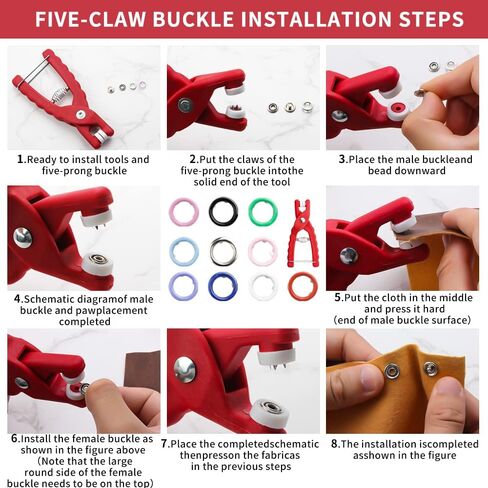 FIVE-CLAW BUCKLE INSTALLATION STEPS

1.Ready to install tools and five-prong buckle

2.Put the claws of the five-prong buckle intothe solid end of the tool

3.Place the male buckleand bead downward

4.Schematic diagramof male buckle and pawplacement completed

5.Put the cloth in the middle and press it hard (end of male buckle surface)

6.Install the female buckle as shown in the figure above (Note that the large round side of the female buckle needs to be on the top)

7.Place the completedschematic thenpresson the fabricas in the previous steps

8.The installation iscompleted asshown in the figure