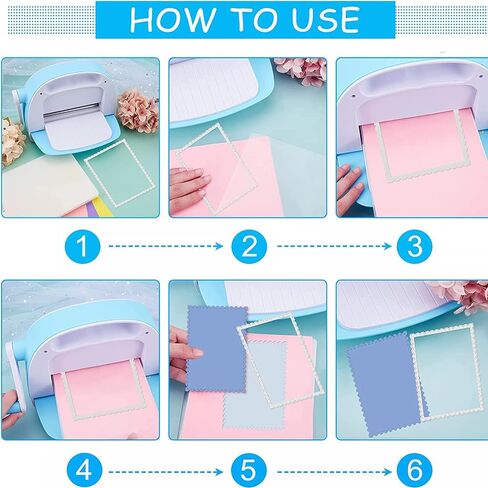 HOW TO USE

1

2

3

4

5

6