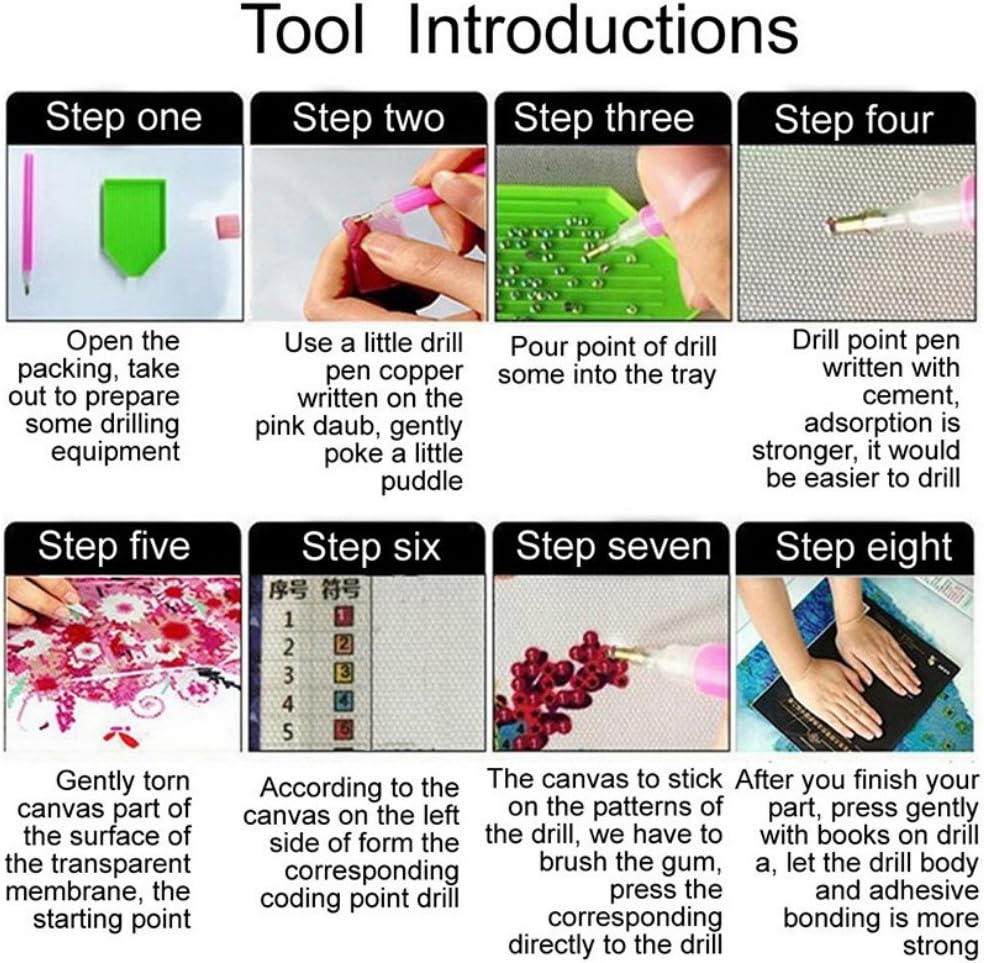 Tool Introductions

Step one

Open the packing, take out to prepare some drilling equipment

Step two

Use a little drill pen copper written on the pink daub, gently poke a little puddle

Step three

Pour point of drill some into the tray

Step four

Drill point pen written with cement, adsorption is stronger, it would be easier to drill

Step five

Gently torn canvas part of the surface of the transparent membrane, the starting point

Step six

| 序号 | 符号 |
|---|---|
| 1 | 1 |
| 2 | 2 |
| 3 | 3 |
| 4 | 4 |
| 5 | 5 |

According to the canvas on the left side of form the corresponding coding point drill

Step seven

The canvas to stick on the patterns of the drill, we have to brush the gum, press the corresponding directly to the drill

Step eight

After you finish your part, press gently with books on drill a, let the drill body and adhesive bonding is more strong