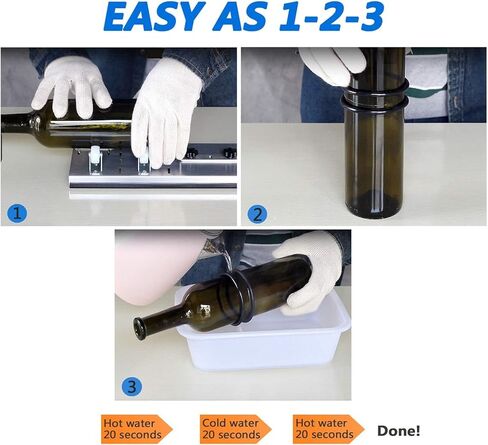 EASY AS 1-2-3

1

2

3

Hot water 20 seconds

Cold water 20 seconds

Hot water 20 seconds

Done!