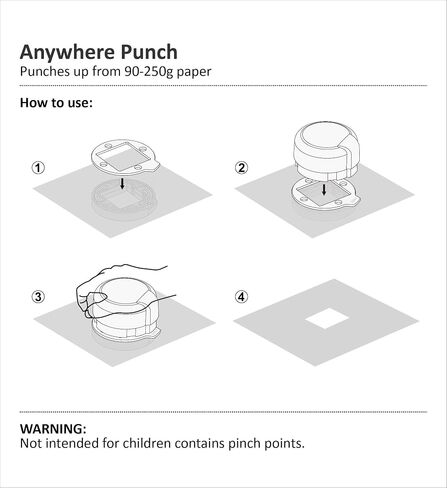 Anywhere Punch
Punches up from 90-250g paper

How to use:

①

②

③

④

WARNING:
Not intended for children contains pinch points.