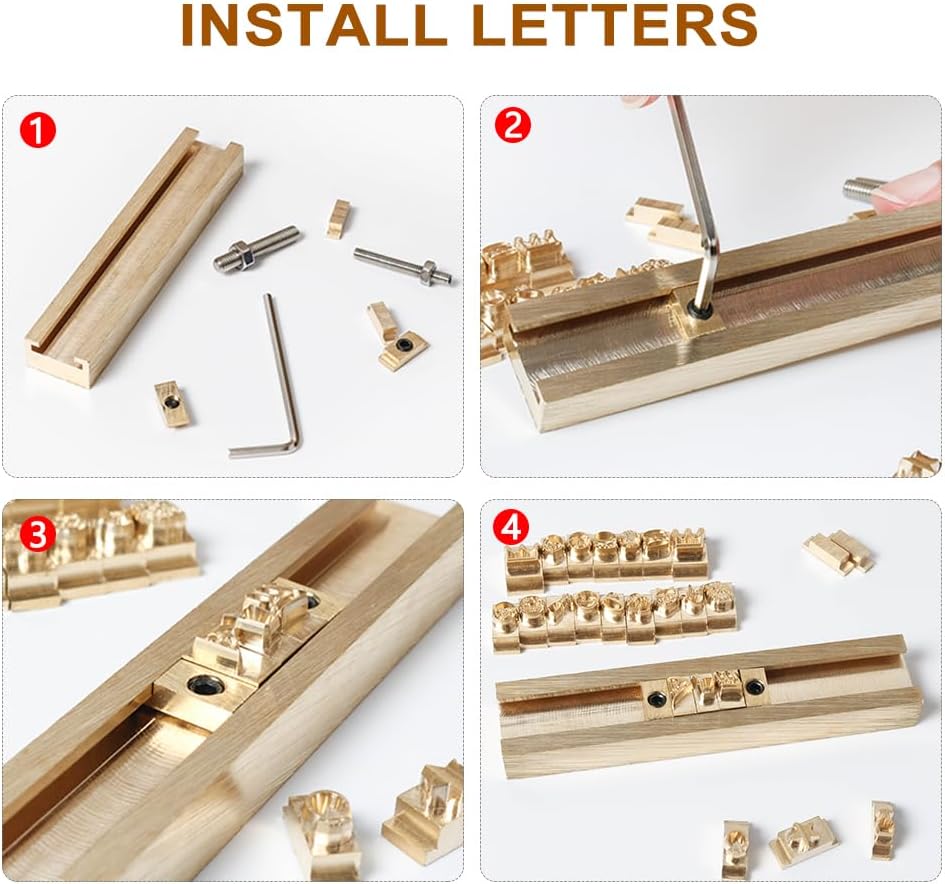 INSTALL LETTERS

1

2

3

4