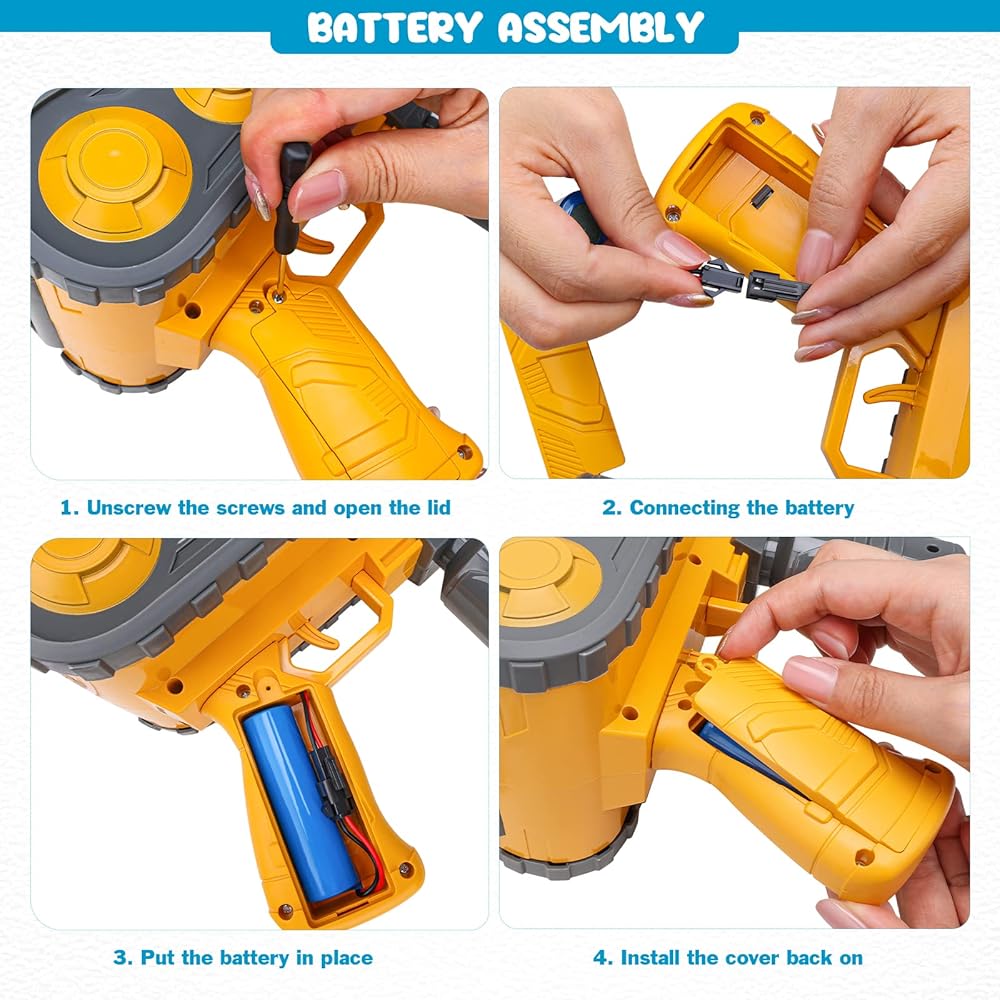 BATTERY ASSEMBLY

1. Unscrew the screws and open the lid

2. Connecting the battery

3. Put the battery in place

4. Install the cover back on